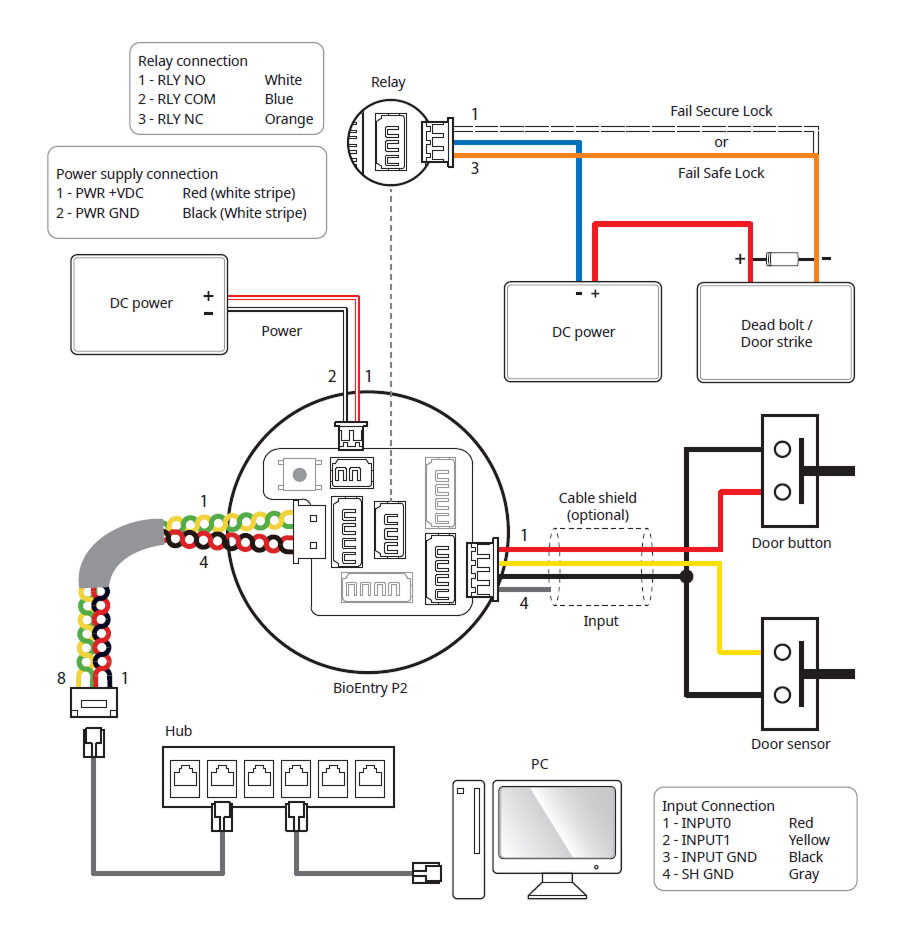 Relay connection
1 - RLY NO White
2 - RLY COM Blue
3 - RLY NC Orange

Power supply connection
1 - PWR +VDC Red (white stripe)
2 - PWR GND Black (White stripe)

Relay

1

3

Fail Secure Lock

or

Fail Safe Lock

DC power

+

-

Power

2 1

- +

DC power

+ -

Dead bolt / Door strike

1

4

Cable shield (optional)

1

4

Input

Door button

Door sensor

BioEntry P2

8 1

Hub

PC

Input Connection
1 - INPUT0 Red
2 - INPUT1 Yellow
3 - INPUT GND Black
4 - SH GND Gray