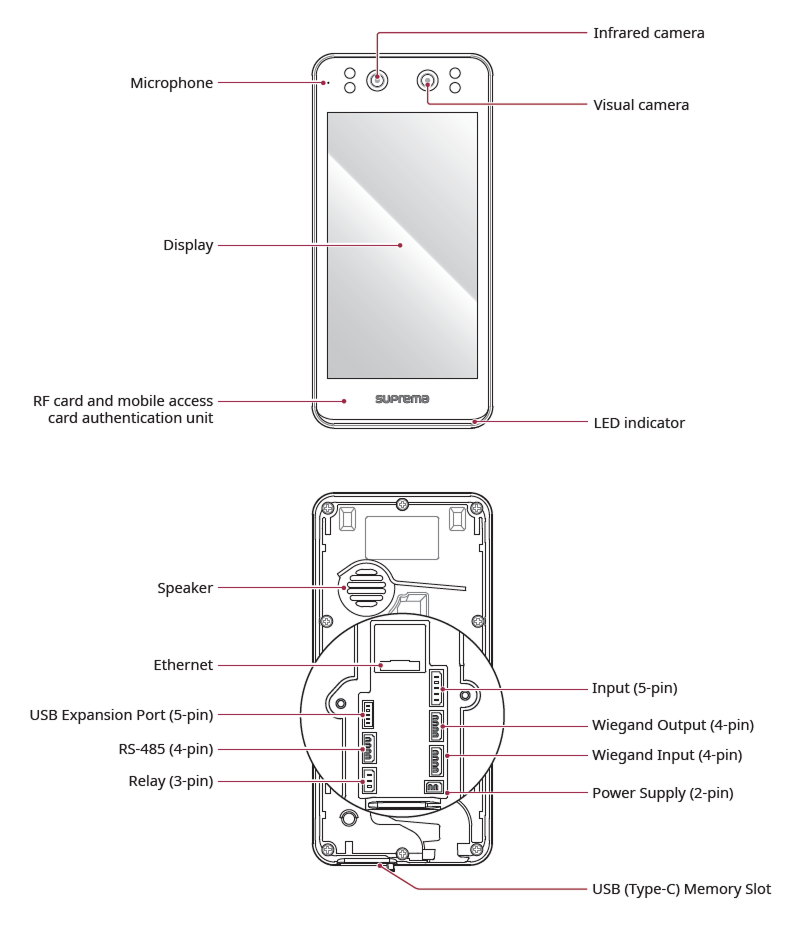 Infrared camera
Microphone
Visual camera
Display
RF card and mobile access card authentication unit
suprema
LED indicator

Speaker
Ethernet
Input (5-pin)
USB Expansion Port (5-pin)
Wiegand Output (4-pin)
RS-485 (4-pin)
Wiegand Input (4-pin)
Relay (3-pin)
Power Supply (2-pin)
USB (Type-C) Memory Slot