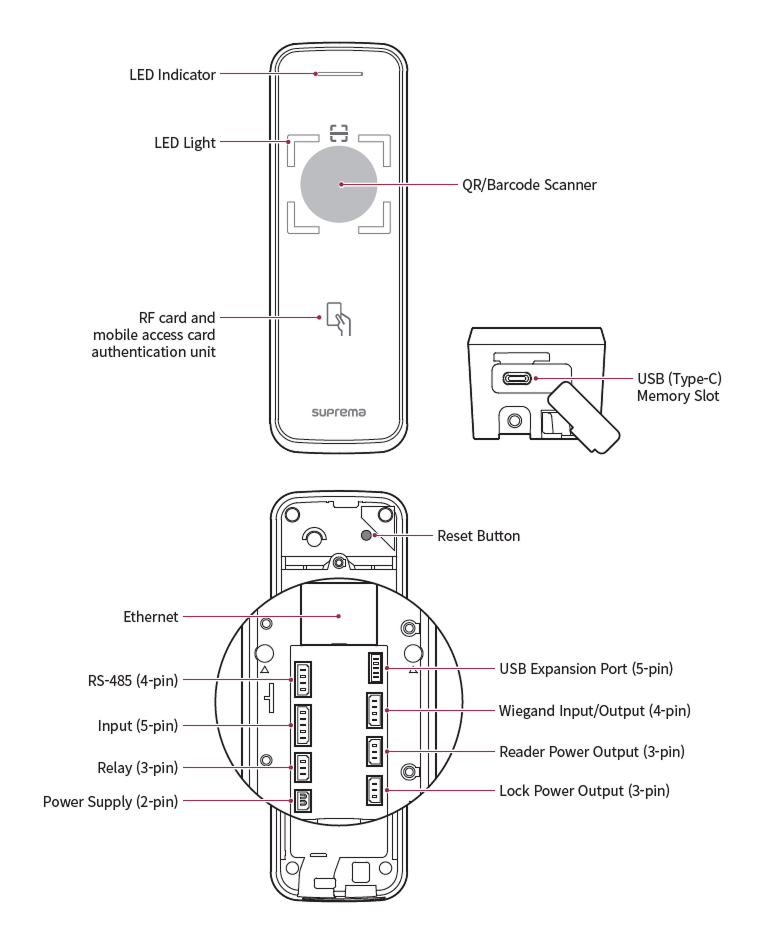 LED Indicator

LED Light

QR/Barcode Scanner

RF card and mobile access card authentication unit

suprema

USB (Type-C) Memory Slot

Reset Button

Ethernet

RS-485 (4-pin)

Input (5-pin)

Relay (3-pin)

Power Supply (2-pin)

USB Expansion Port (5-pin)

Wiegand Input/Output (4-pin)

Reader Power Output (3-pin)

Lock Power Output (3-pin)