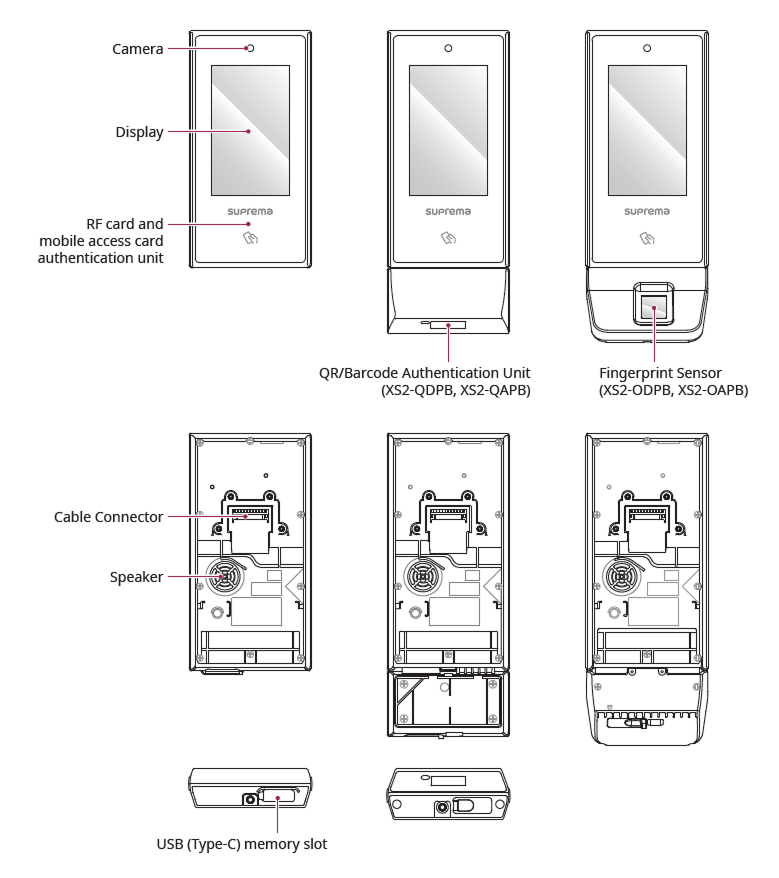 Camera

Display

RF card and mobile access card authentication unit

suprema

suprema

suprema

QR/Barcode Authentication Unit (XS2-QDPB, XS2-QAPB)

Fingerprint Sensor (XS2-ODPB, XS2-OAPB)

Cable Connector

Speaker

USB (Type-C) memory slot