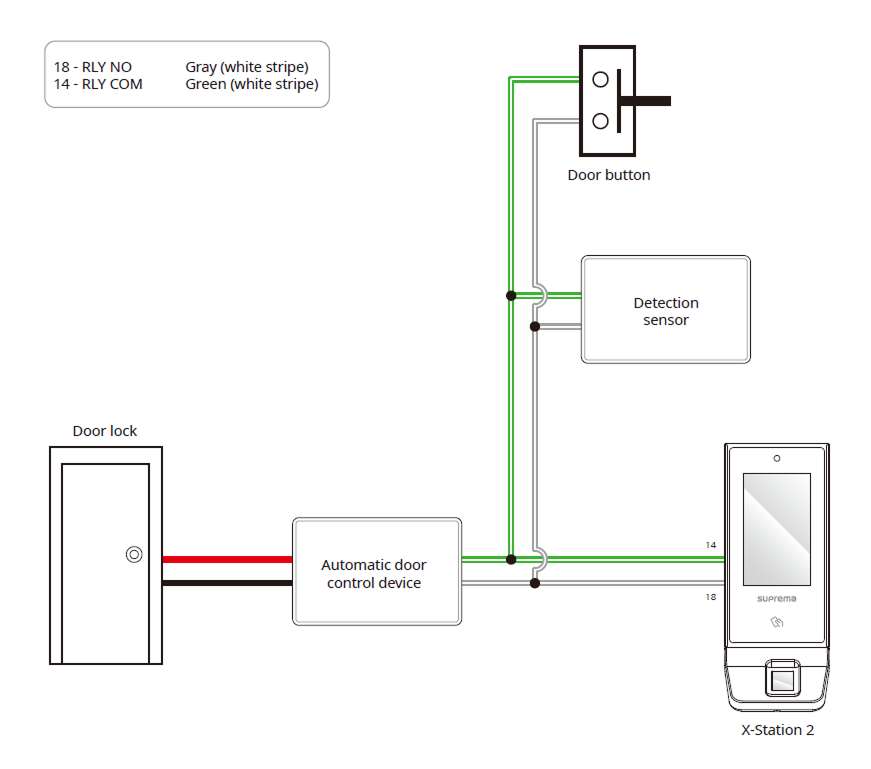 18 - RLY NO Gray (white stripe)
14 - RLY COM Green (white stripe)

Door button

Detection sensor

Door lock

Automatic door control device

14

18

suprema

X-Station 2