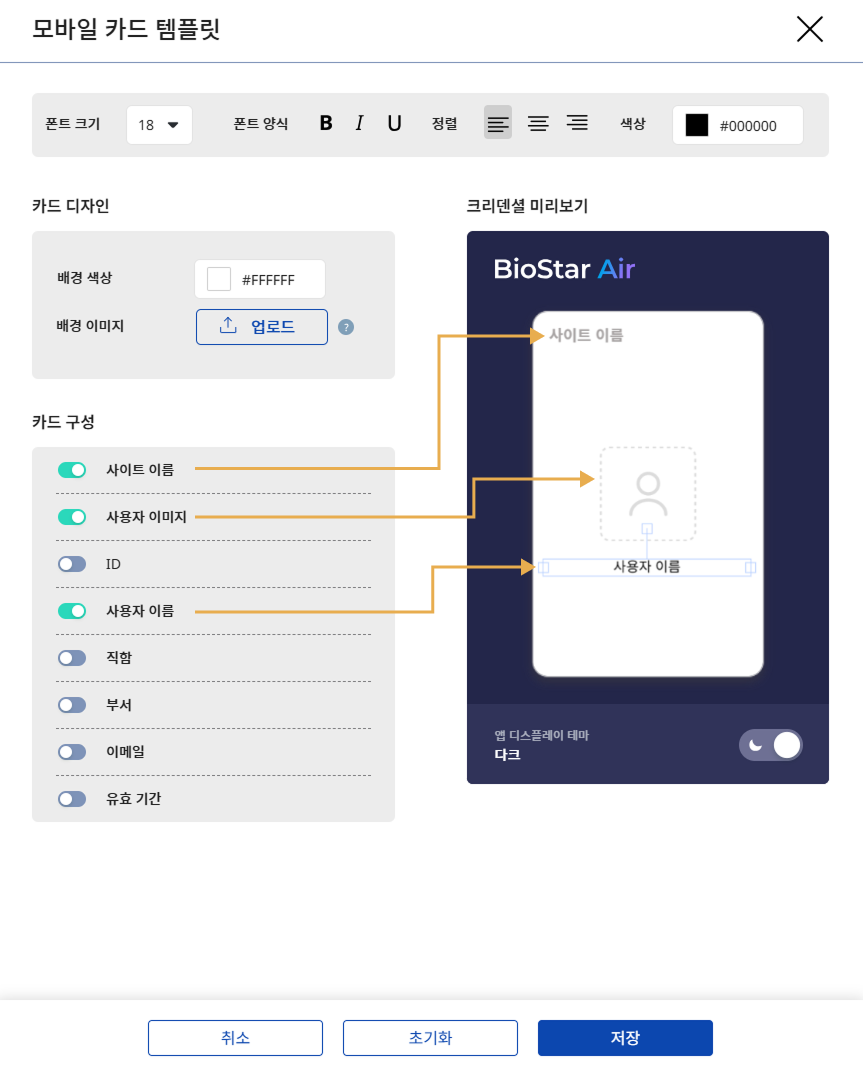 모바일 카드 템플릿

폰트 크기 18 폰트 양식 B I U 정렬 색상 #000000

카드 디자인

배경 색상 #FFFFFF
배경 이미지 업로드 ?

카드 구성

사이트 이름
사용자 이미지
ID
사용자 이름
직함
부서
이메일
유효 기간

크리덴셜 미리보기

BioStar Air

사이트 이름

사용자 이름

앱 디스플레이 테마
다크

취소 초기화 저장