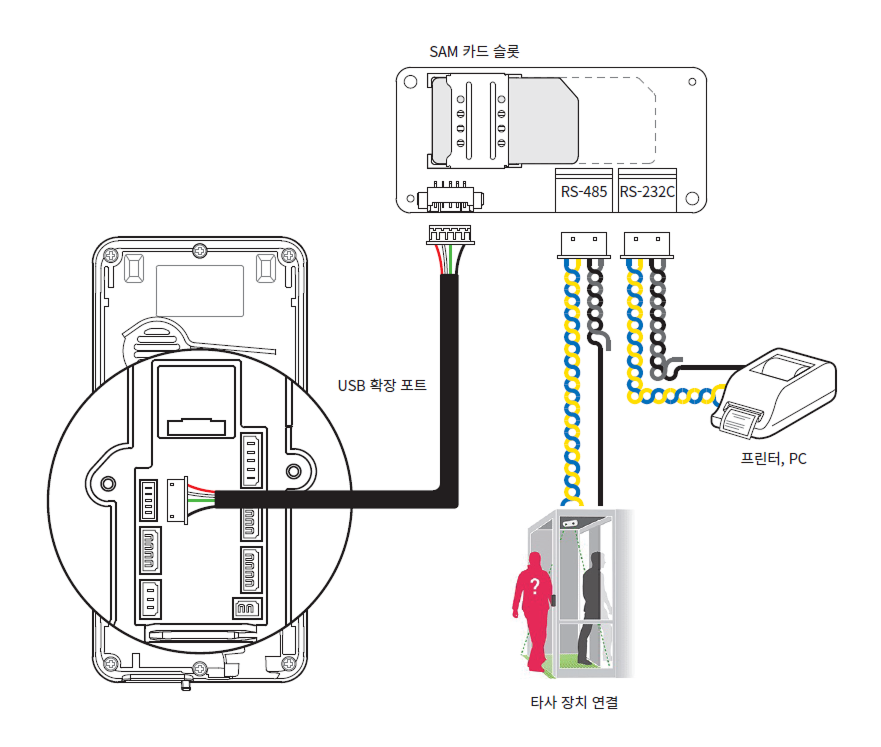 SAM 카드 슬롯

RS-485

RS-232C

USB 확장 포트

프린터, PC

?

타사 장치 연결