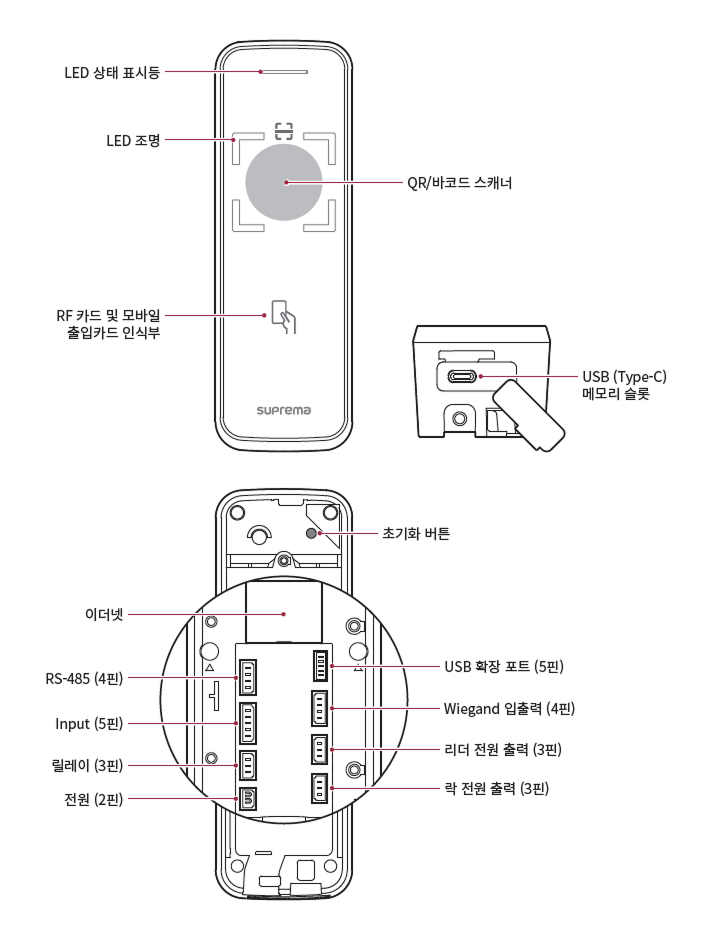 LED 상태 표시등

LED 조명

QR/바코드 스캐너

RF 카드 및 모바일 출입카드 인식부

suprema

USB (Type-C) 메모리 슬롯

초기화 버튼

이더넷

RS-485 (4핀)

Input (5핀)

릴레이 (3핀)

전원 (2핀)

USB 확장 포트 (5핀)

Wiegand 입출력 (4핀)

리더 전원 출력 (3핀)

락 전원 출력 (3핀)