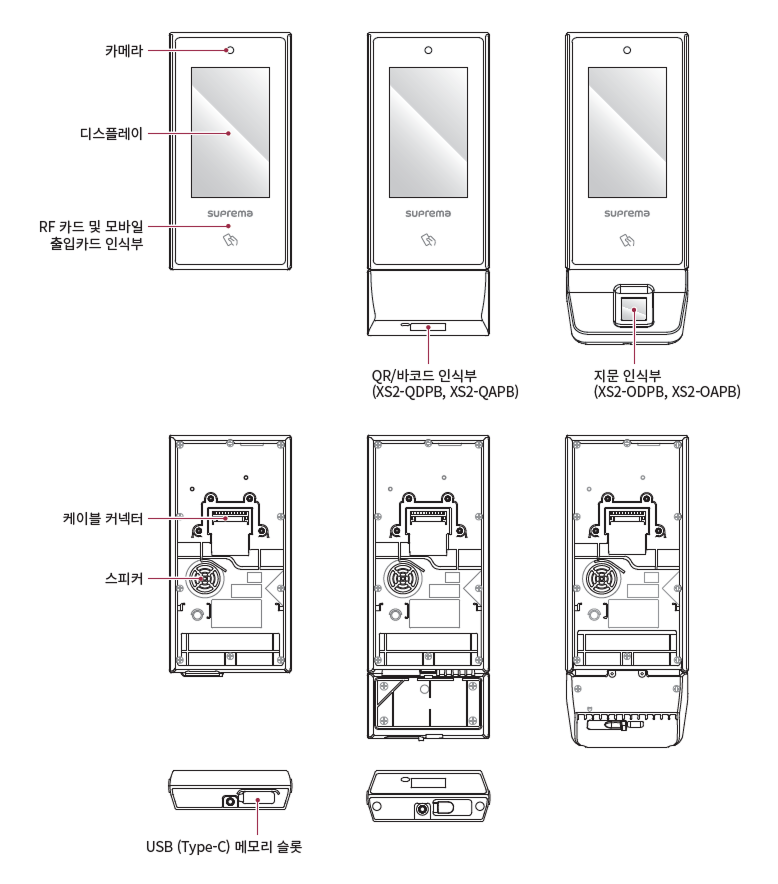 카메라

디스플레이

RF 카드 및 모바일 출입카드 인식부

suprema

suprema

suprema

QR/바코드 인식부 (XS2-QDPB, XS2-QAPB)

지문 인식부 (XS2-ODPB, XS2-OAPB)

케이블 커넥터

스피커

USB (Type-C) 메모리 슬롯