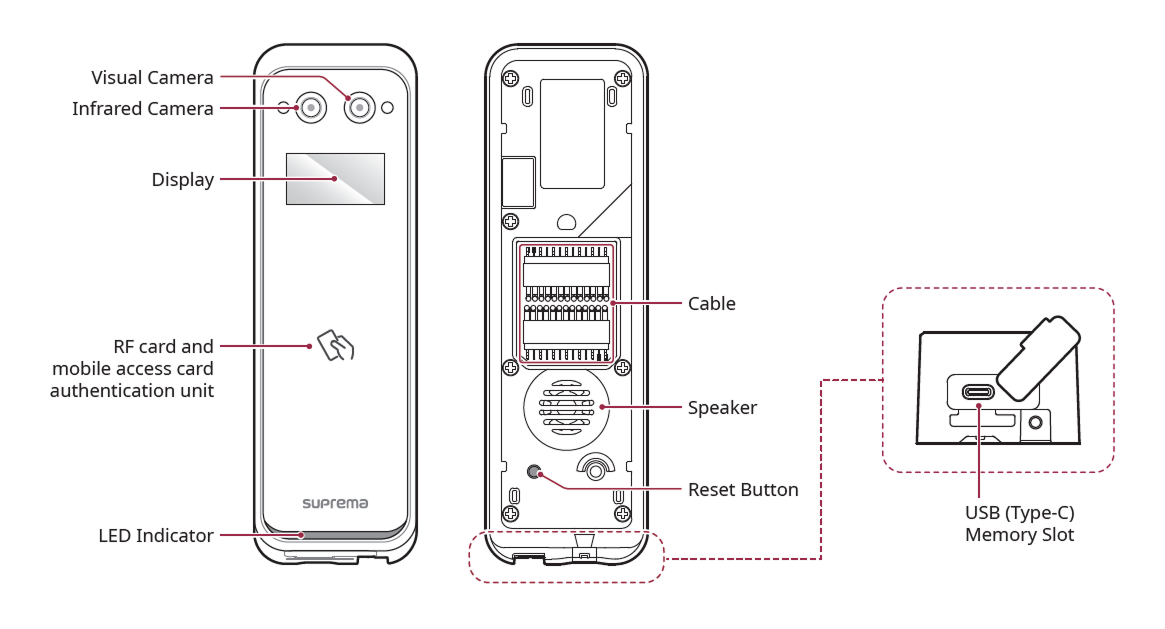 Visual Camera
Infrared Camera
Display
RF card and mobile access card authentication unit
suprema
LED Indicator
Cable
Speaker
Reset Button
USB (Type-C) Memory Slot