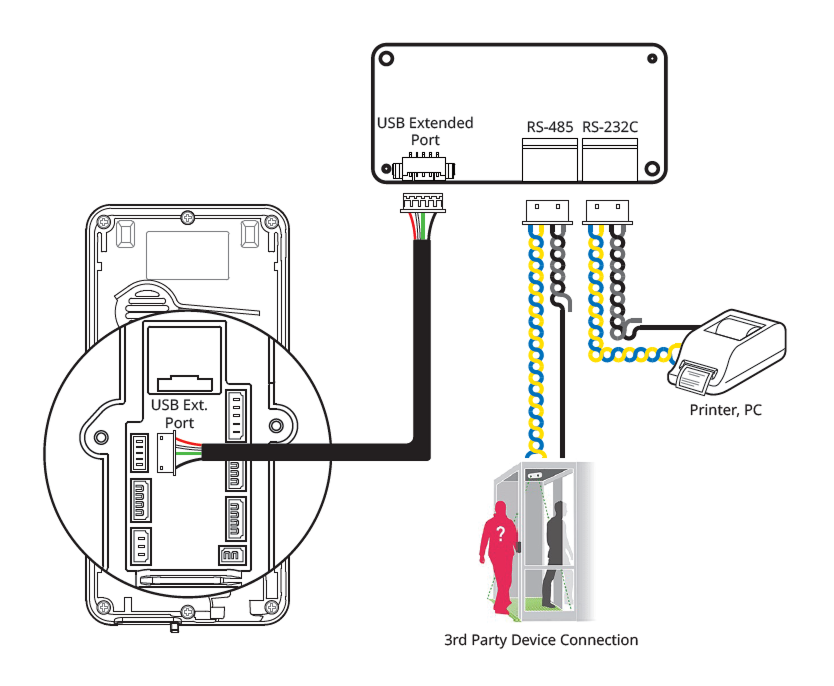 USB Extended Port

RS-485

RS-232C

USB Ext. Port

Printer, PC

?

3rd Party Device Connection